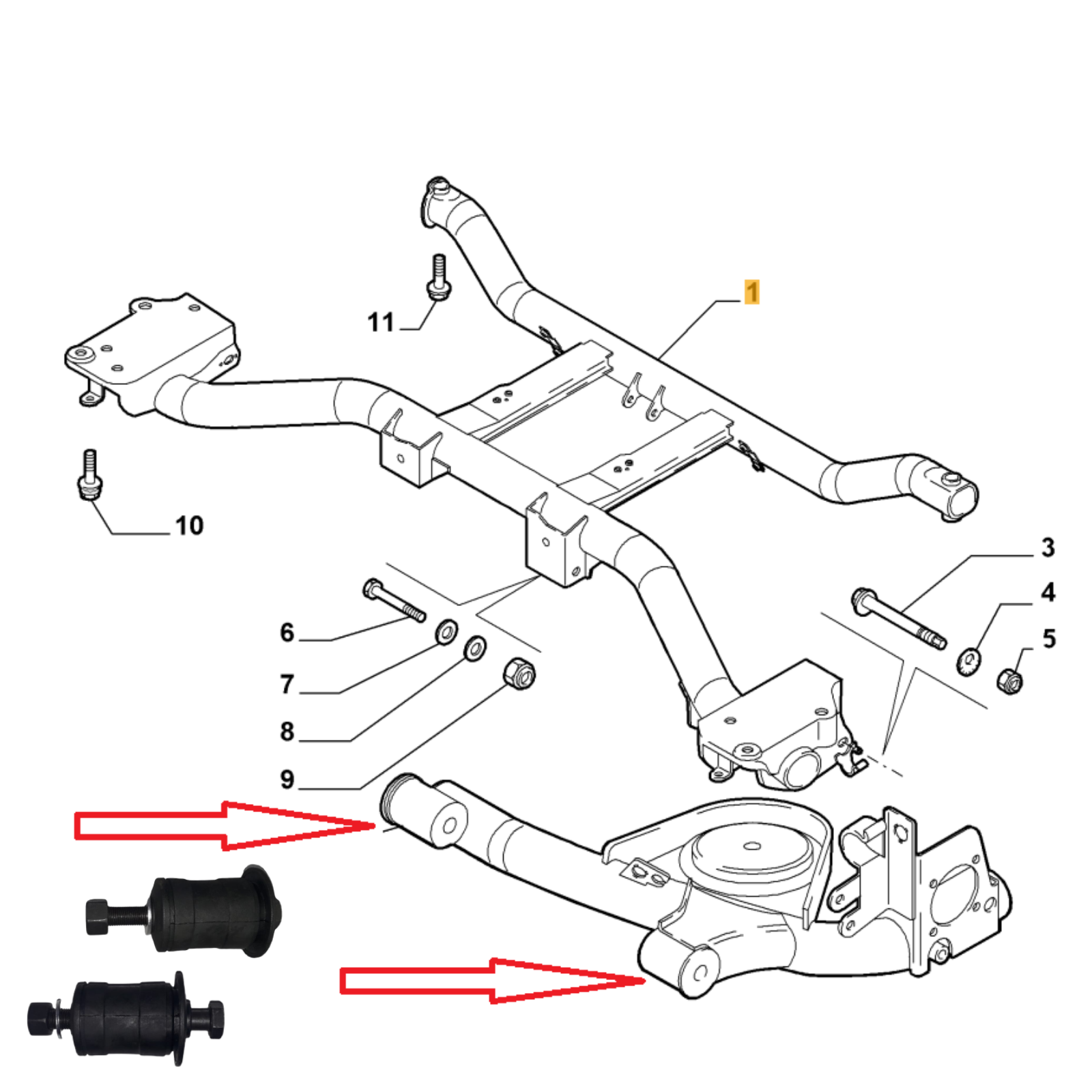 1
11
10
3
4
5
6
7
8
9